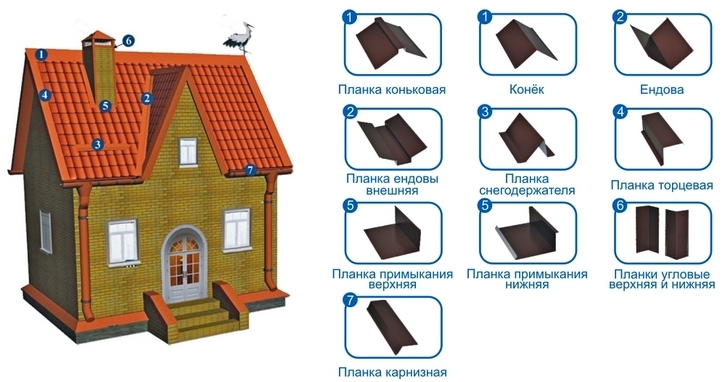 1
6
4
5
2
3
7

1
Планка коньковая

1
Конёк

2
Ендова

2
Планка ендовы внешняя

3
Планка снегодержателя

4
Планка торцевая

5
Планка примыкания верхняя

5
Планка примыкания нижняя

6
Планки угловые верхняя и нижняя

7
Планка карнизная